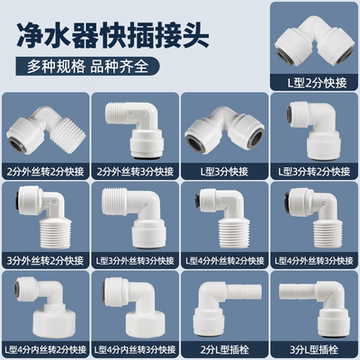 净水器快插接头

多种规格 品种齐全

L型2分快接

2分外丝转2分快接

2分外丝转3分快接

L型3分快接

L型3分转2分快接

3分外丝转2分快接

L型3分外丝转3分快接

L型4分外丝转2分快接

L型4分外丝转3分快接

L型4分内丝转2分快接

L型4分内丝转3分快接

2分L型插栓

3分L型插栓