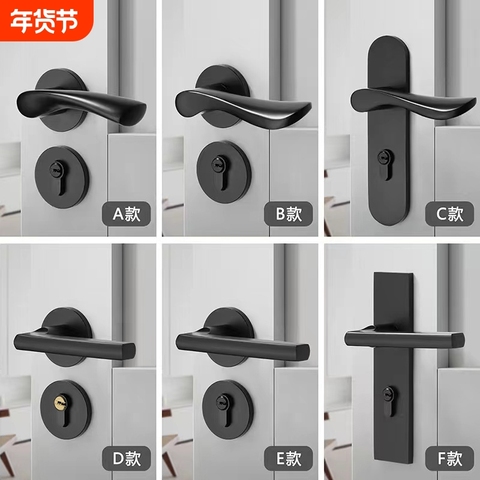 年货节

A款

B款

C款

D款

E款

F款