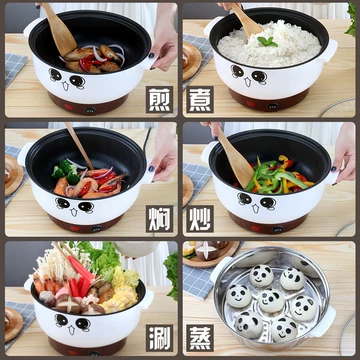 煎

煮

焖

炒

涮

蒸