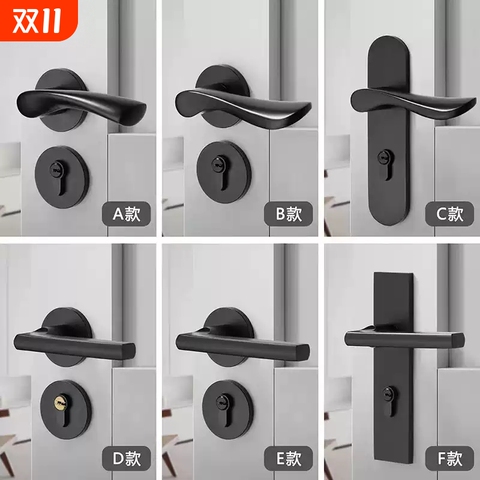 双11

A款

B款

C款

D款

E款

F款