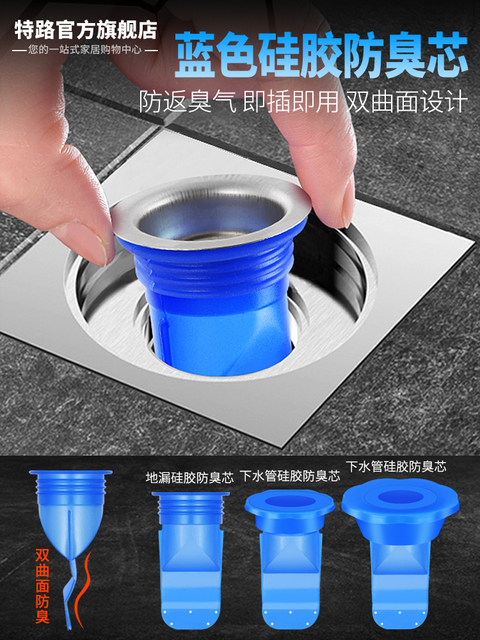 特路官方旗舰店
— 您的一站式家居购物中心 —

蓝色硅胶防臭芯
防返臭气 即插即用 双曲面设计

双曲面防臭

地漏硅胶防臭芯

下水管硅胶防臭芯

下水管硅胶防臭芯