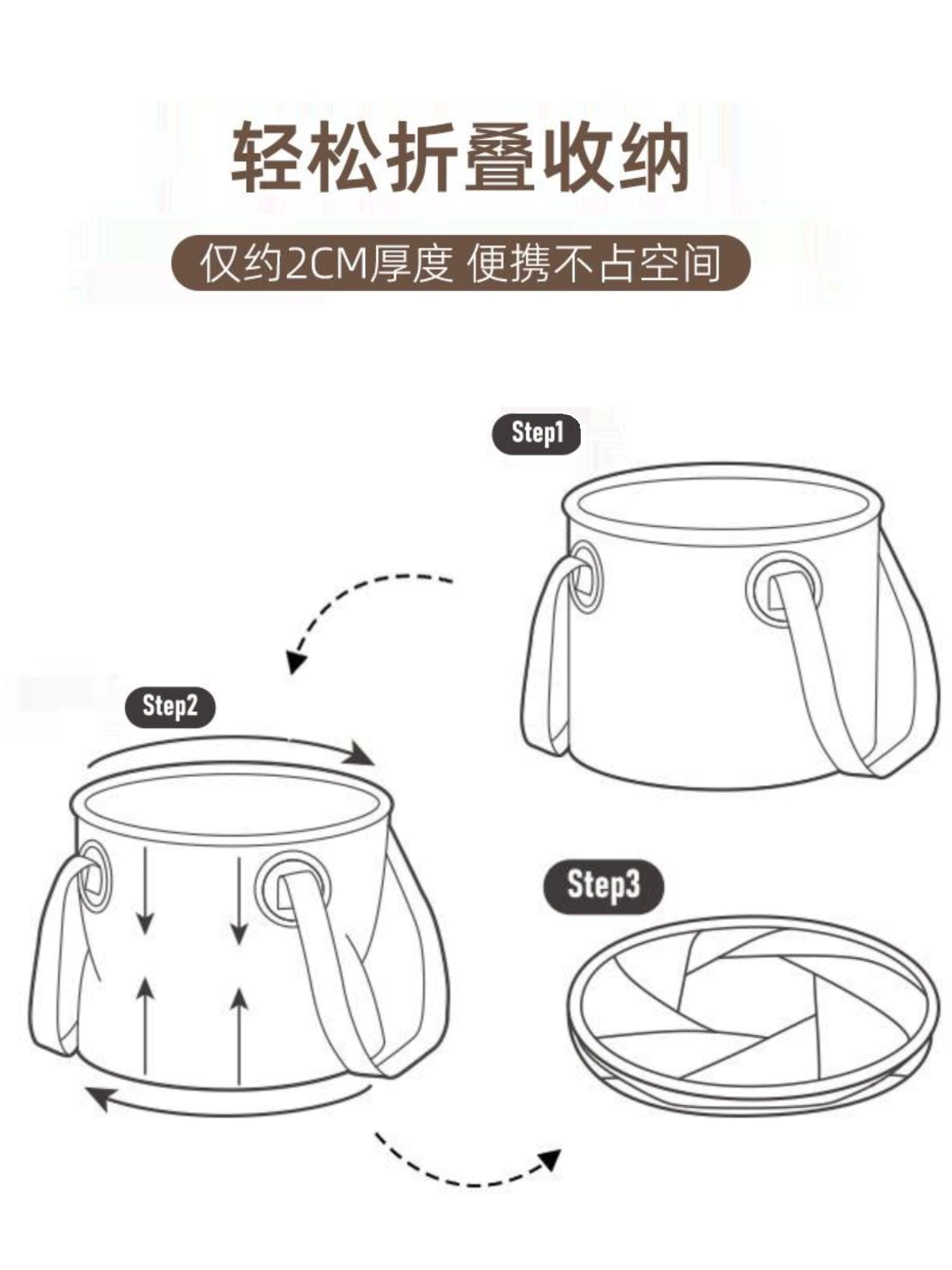 轻松折叠收纳

仅约2CM厚度 便携不占空间

Step1

Step2

Step3