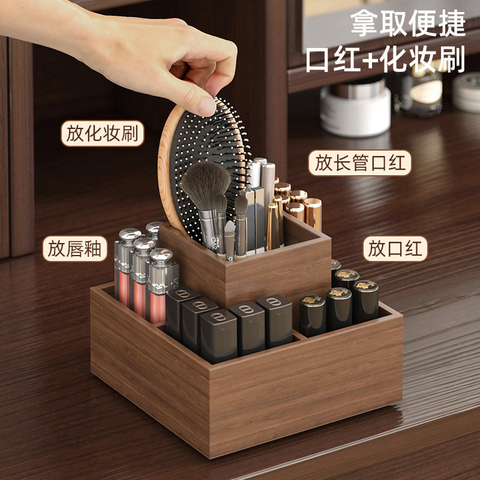 拿取便捷
口红+化妆刷

放化妆刷

放长管口红

放唇釉

放口红